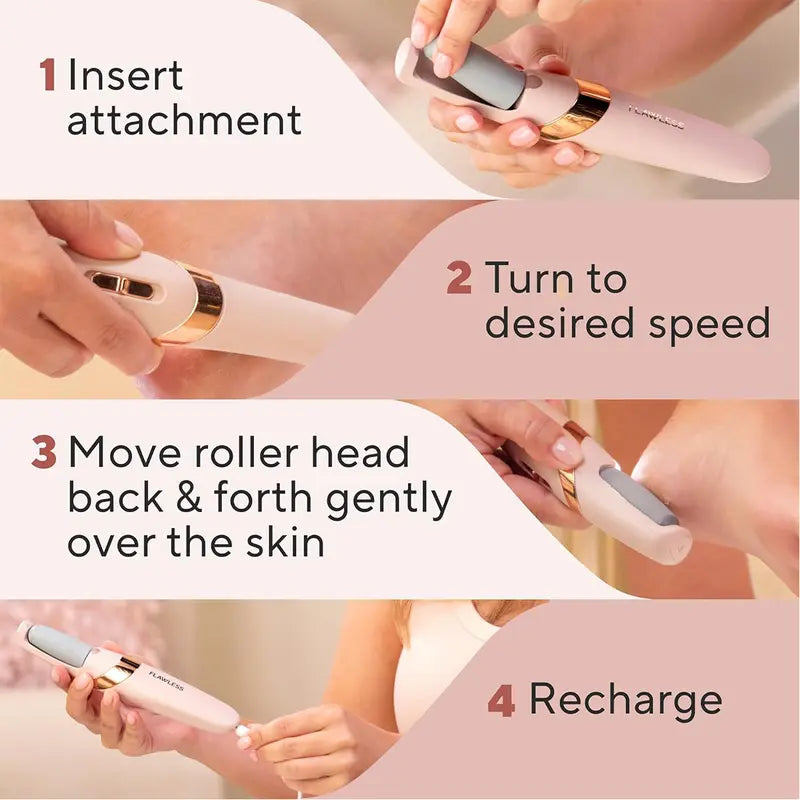 1 Insert attachment

FLAWLESS

2 Turn to desired speed

3 Move roller head back & forth gently over the skin

FLAWLESS

4 Recharge